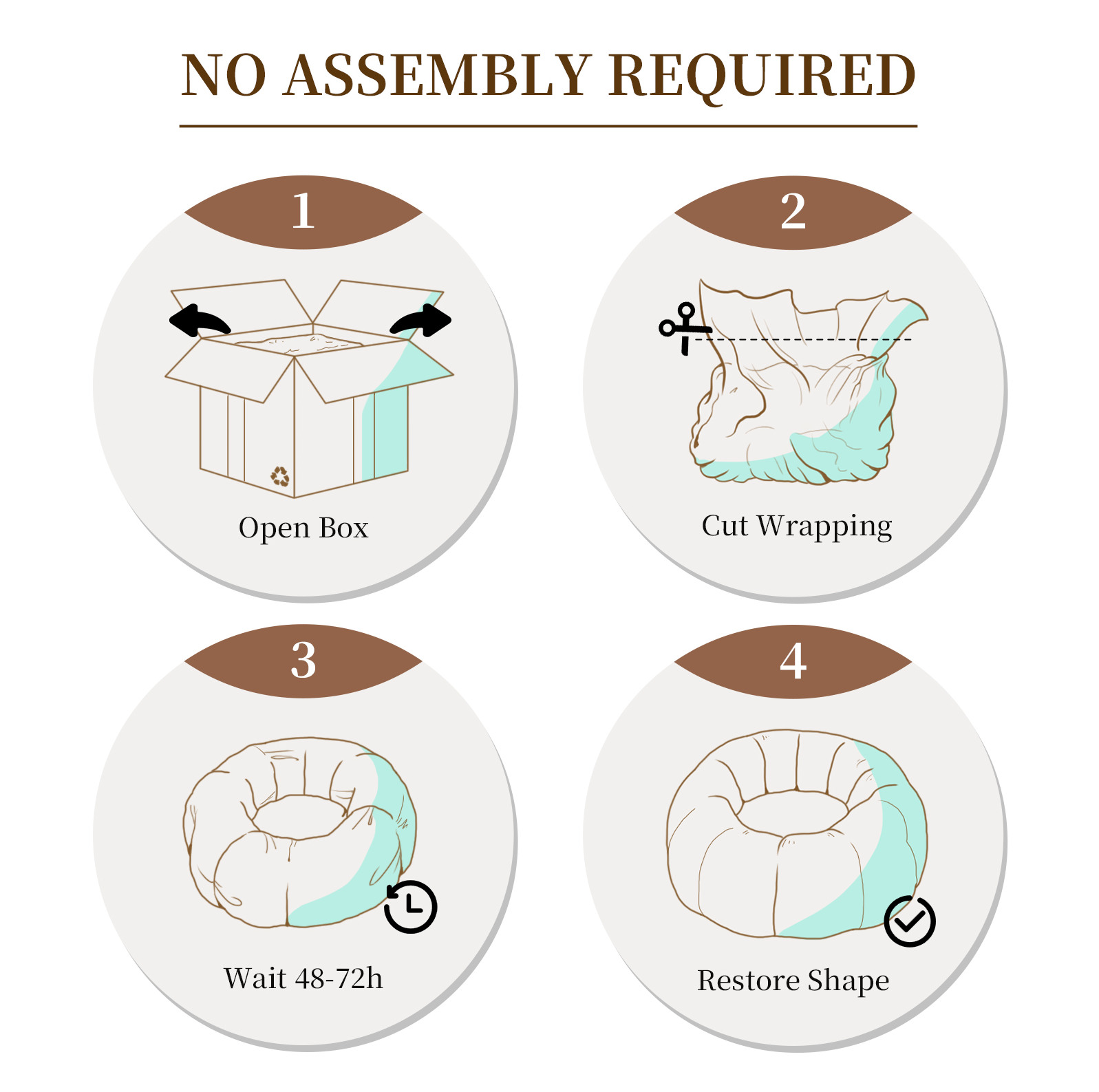 NO ASSEMBLY REQUIRED

1

Open Box

2

Cut Wrapping

3

Wait 48-72h

4

Restore Shape