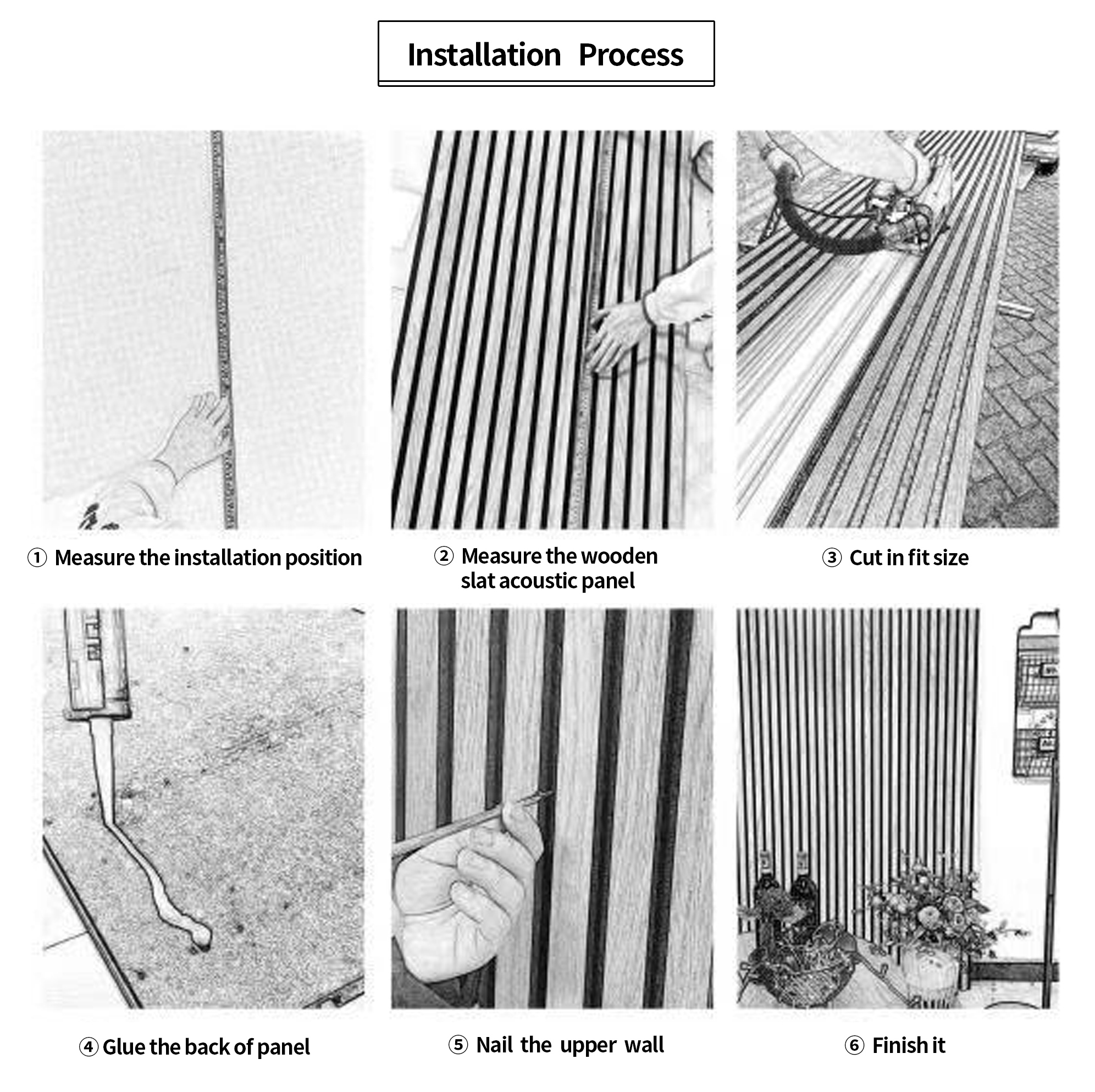 Installation Process

① Measure the installation position

② Measure the wooden slat acoustic panel

③ Cut in fit size

④ Glue the back of panel

⑤ Nail the upper wall

⑥ Finish it