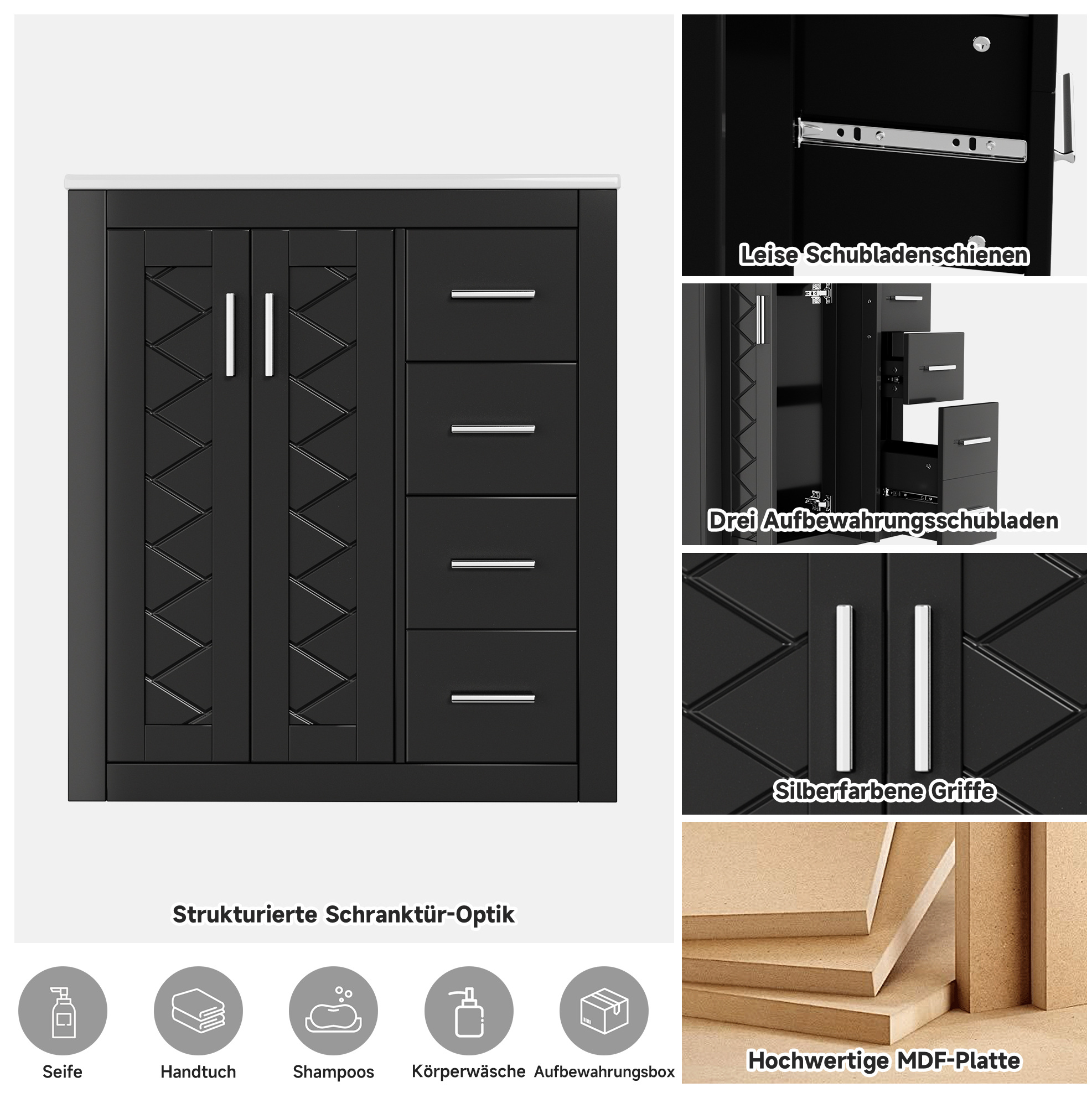 Strukturierte Schranktür-Optik

Seife

Handtuch

Shampoos

Körperwäsche

Aufbewahrungsbox

Leise Schubladenschienen

Drei Aufbewahrungsschubladen

Silberfarbene Griffe

Hochwertige MDF-Platte