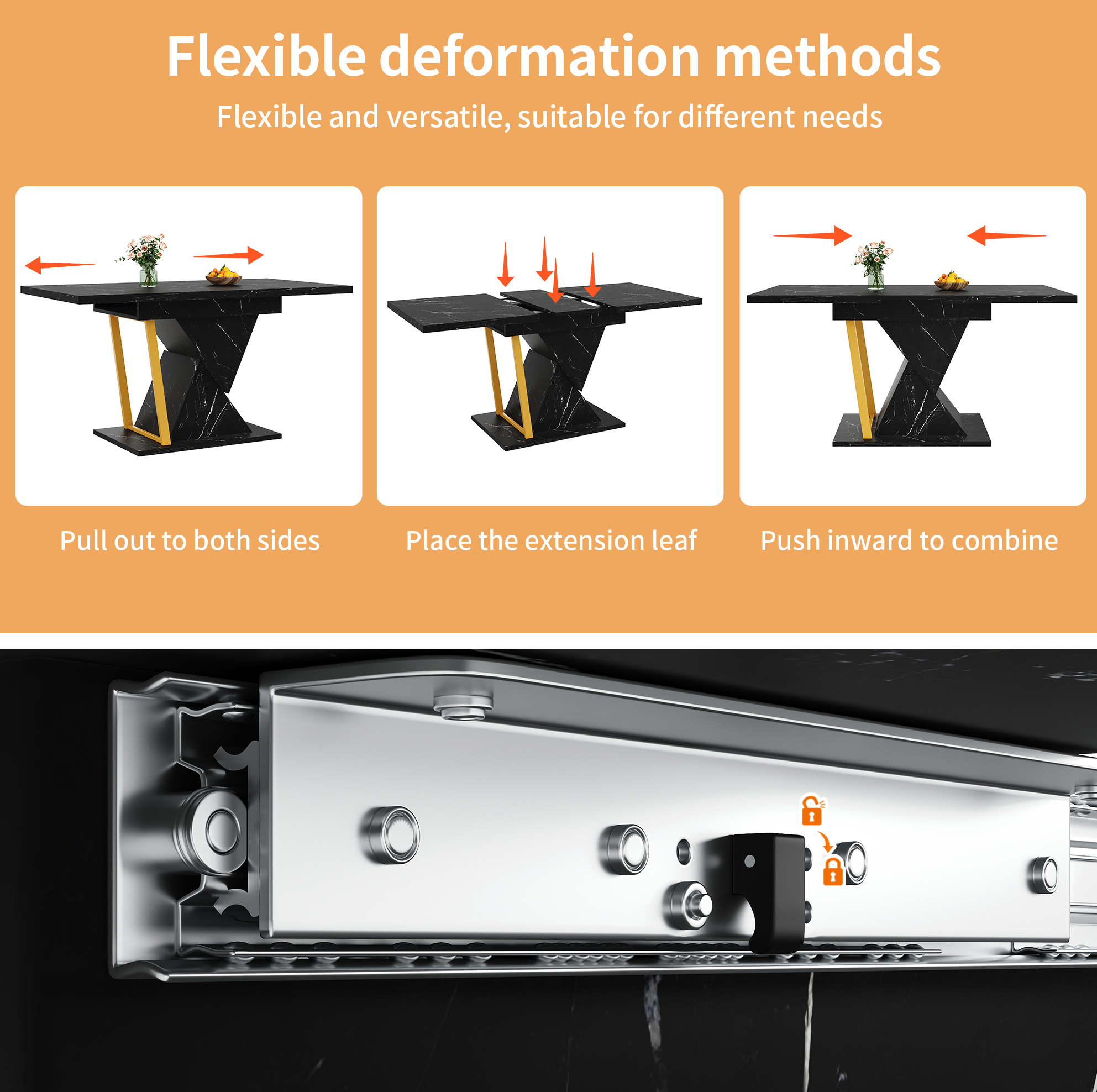 Flexible deformation methods

Flexible and versatile, suitable for different needs

Pull out to both sides

Place the extension leaf

Push inward to combine