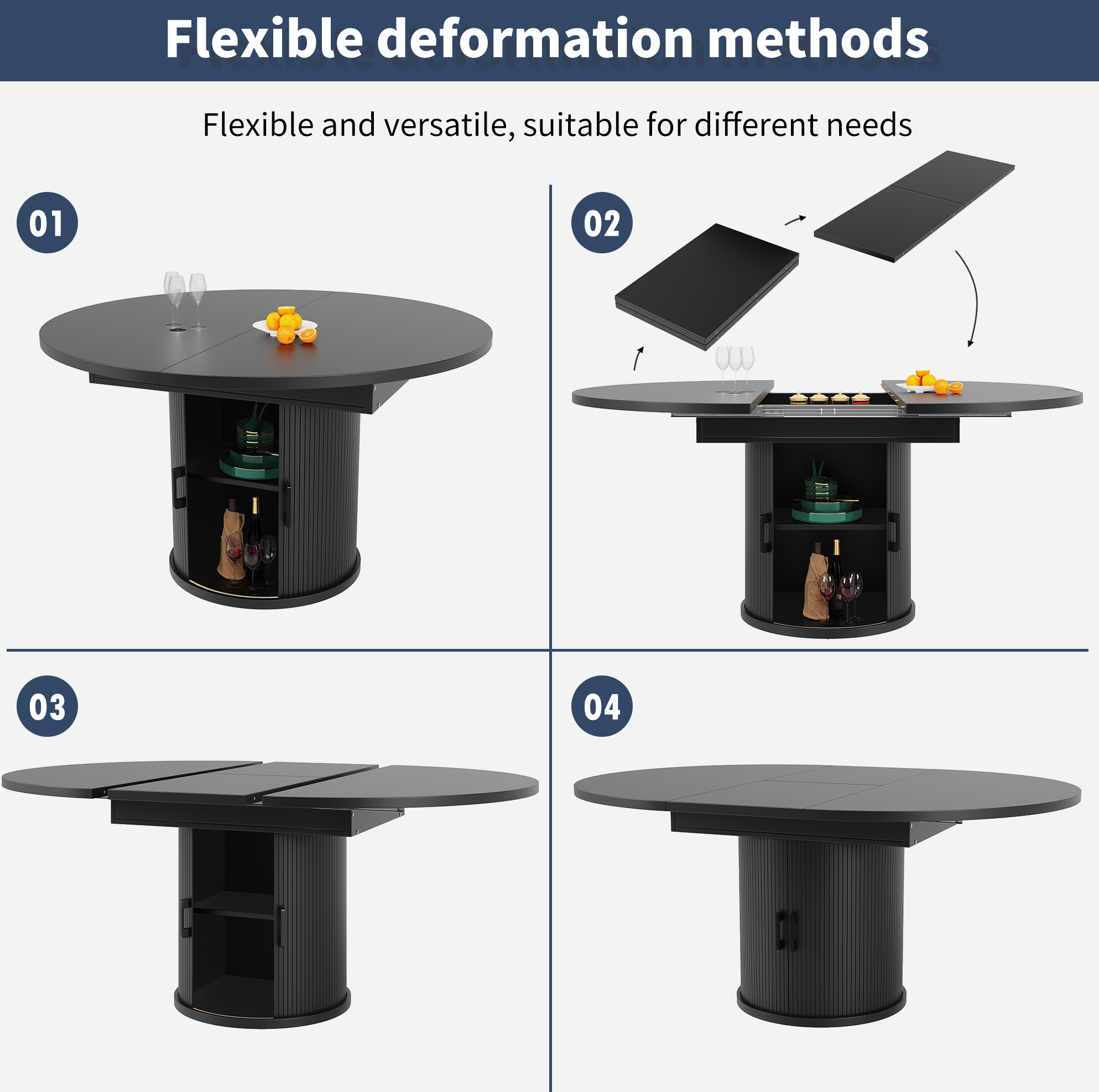 Flexible deformation methods

Flexible and versatile, suitable for different needs

01

02

03

04