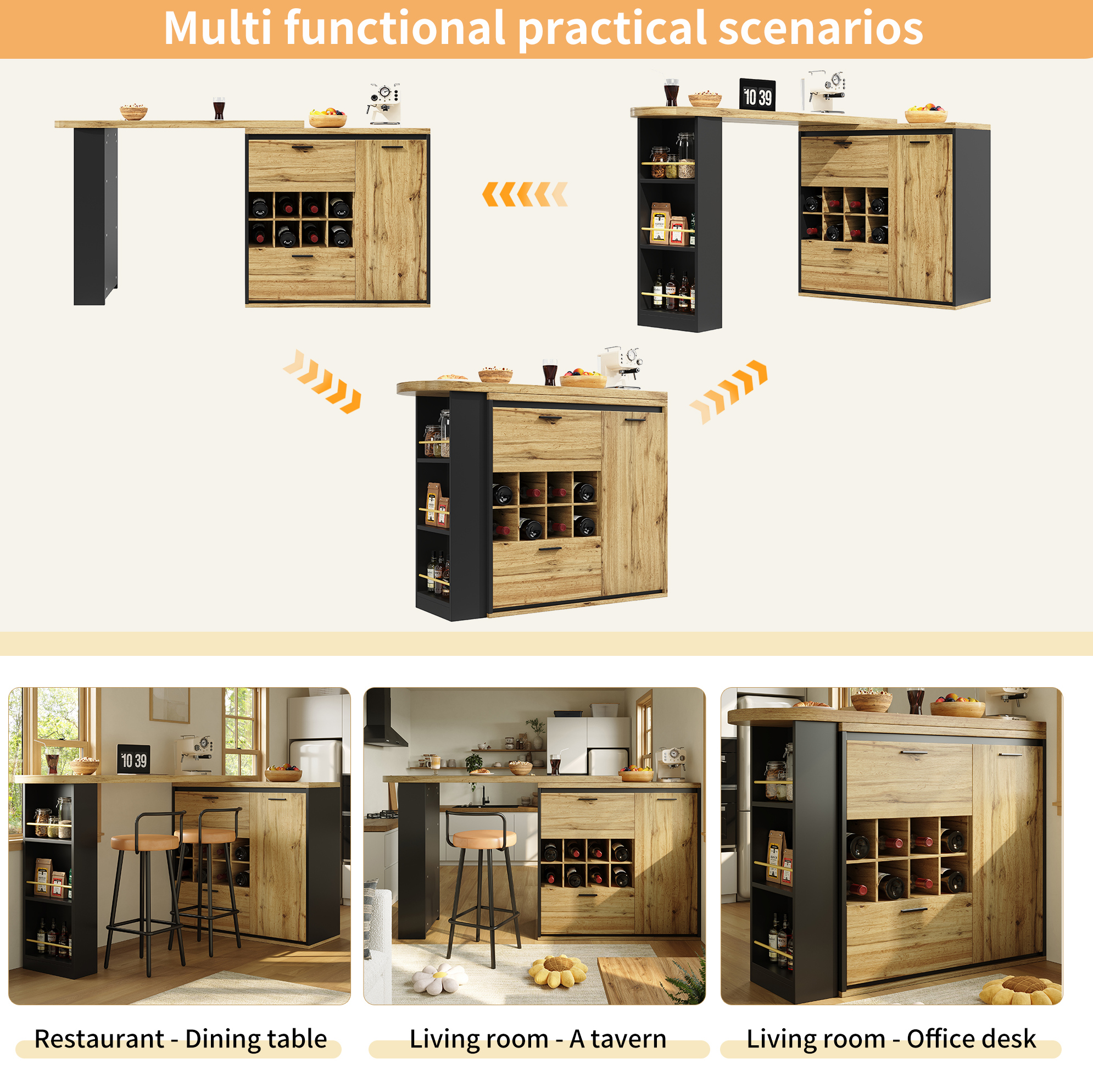 Multi functional practical scenarios

10 39

10 39

Restaurant - Dining table

Living room - A tavern

Living room - Office desk