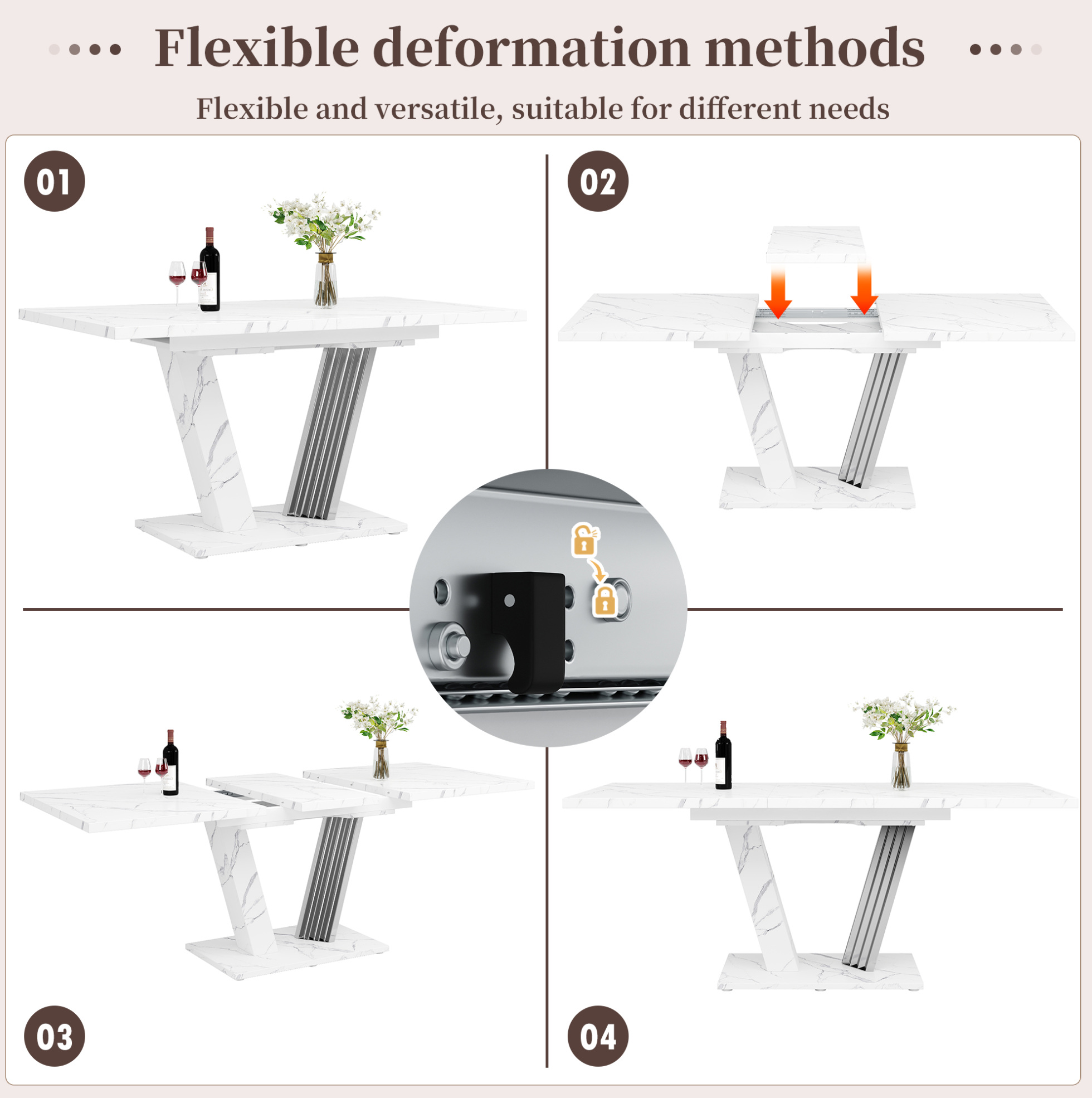 Flexible deformation methods

Flexible and versatile, suitable for different needs

01

02

03

04