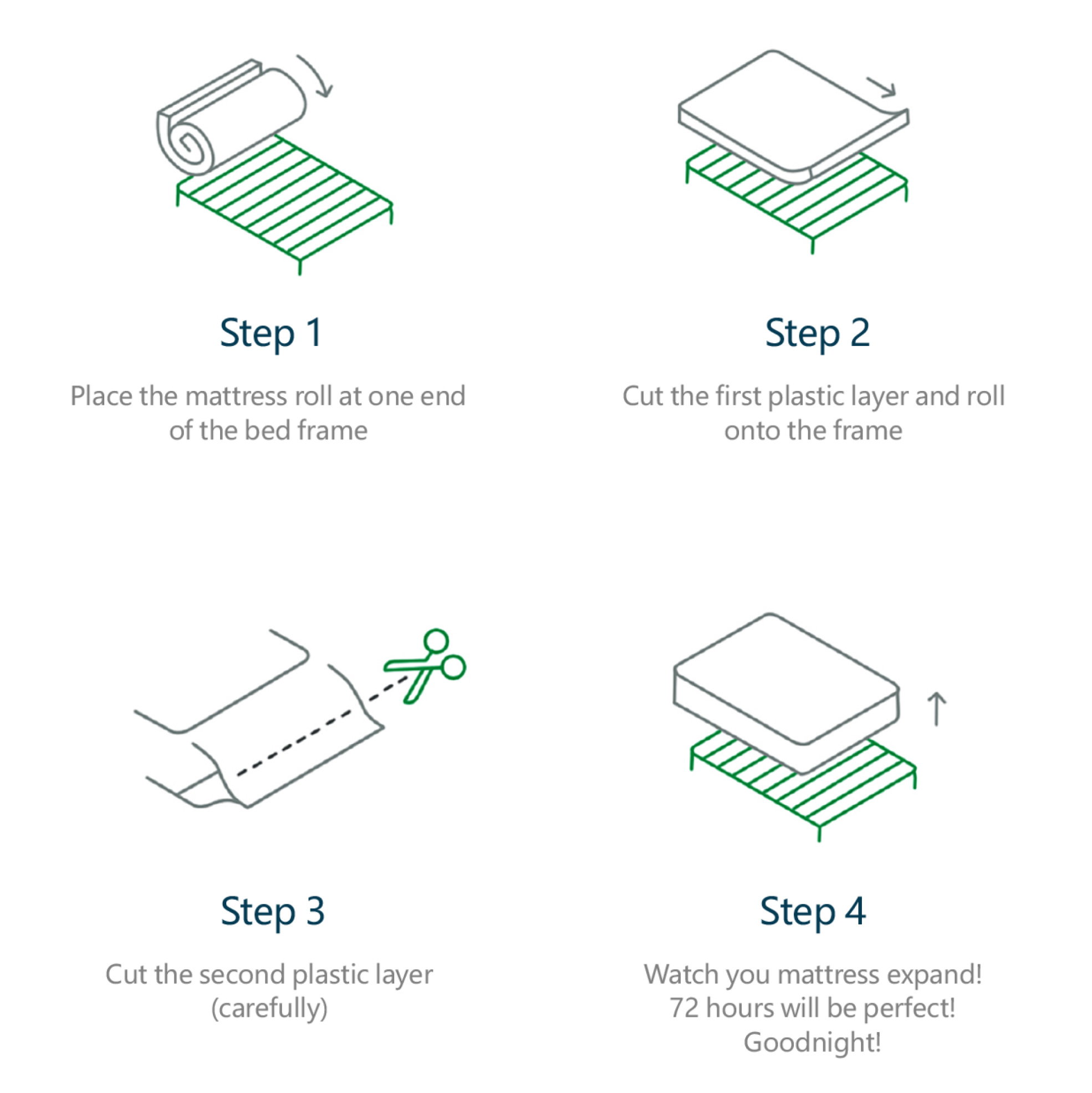 Step 1

Place the mattress roll at one end of the bed frame

Step 2

Cut the first plastic layer and roll onto the frame

Step 3

Cut the second plastic layer (carefully)

Step 4

Watch you mattress expand! 72 hours will be perfect! Goodnight!