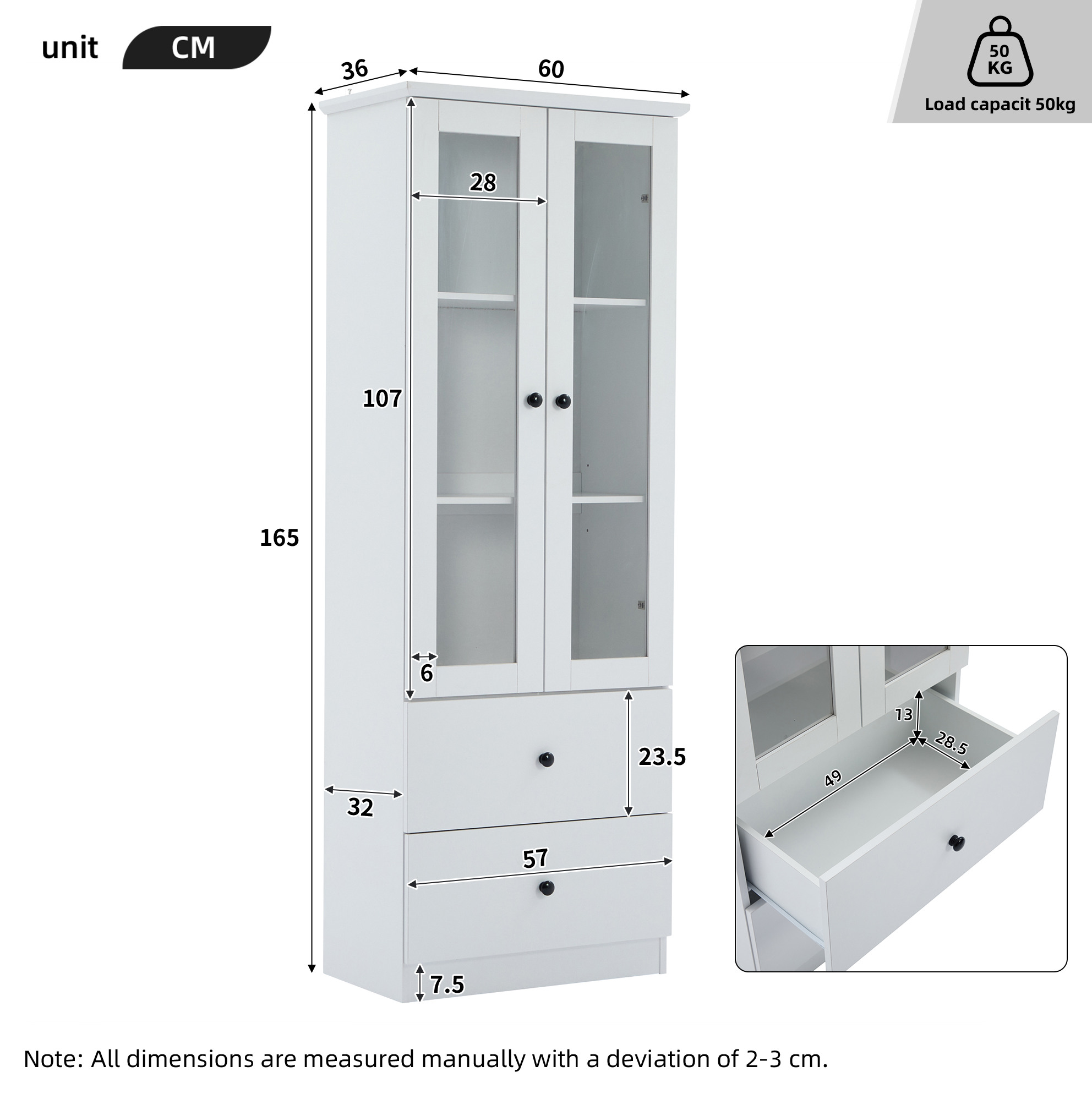 unit CM

50 KG
Load capacit 50kg

36
60
28
107
165
6
23.5
32
57
7.5

13
28.5
49

Note: All dimensions are measured manually with a deviation of 2-3 cm.