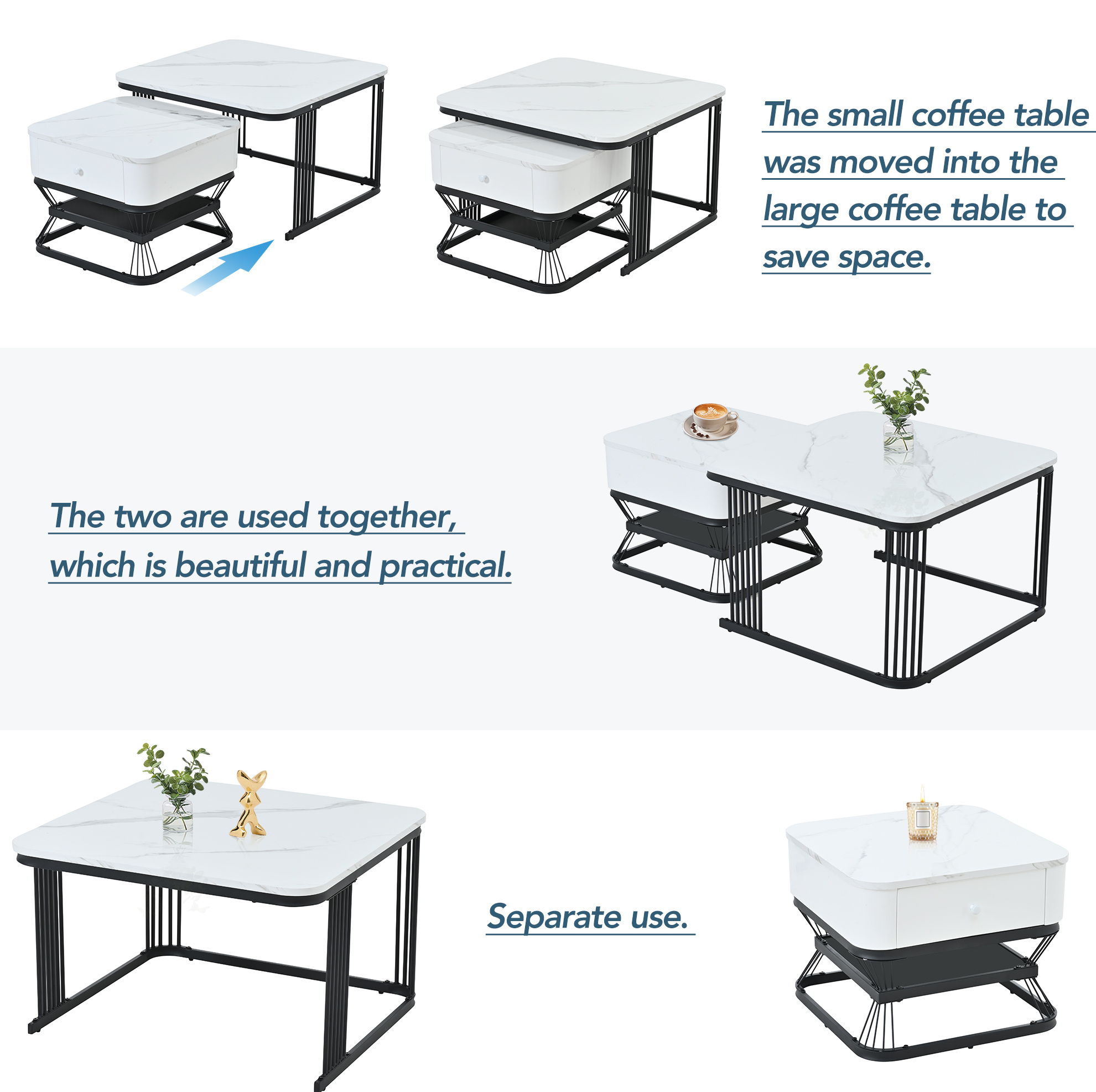 The small coffee table was moved into the large coffee table to save space.

The two are used together, which is beautiful and practical.

Separate use.